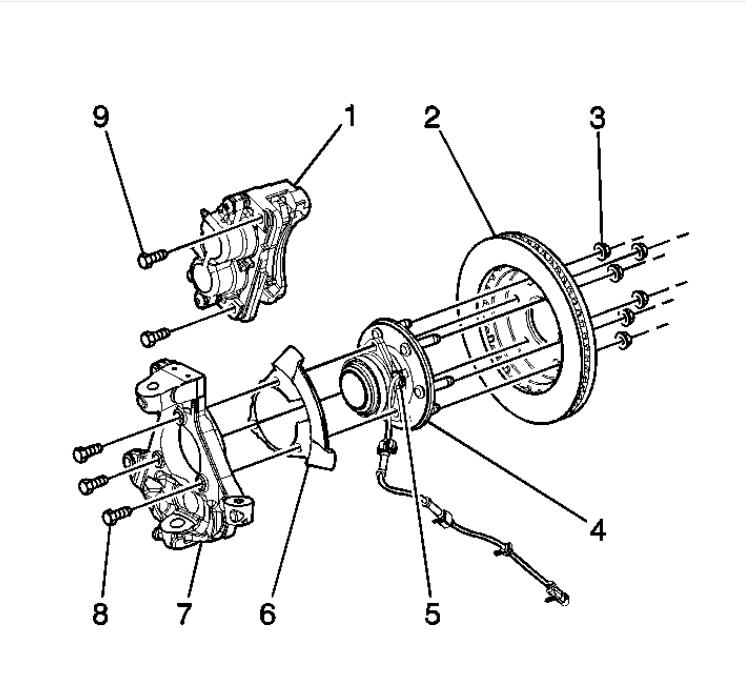 9
1
2
3
4
8
7
6
5