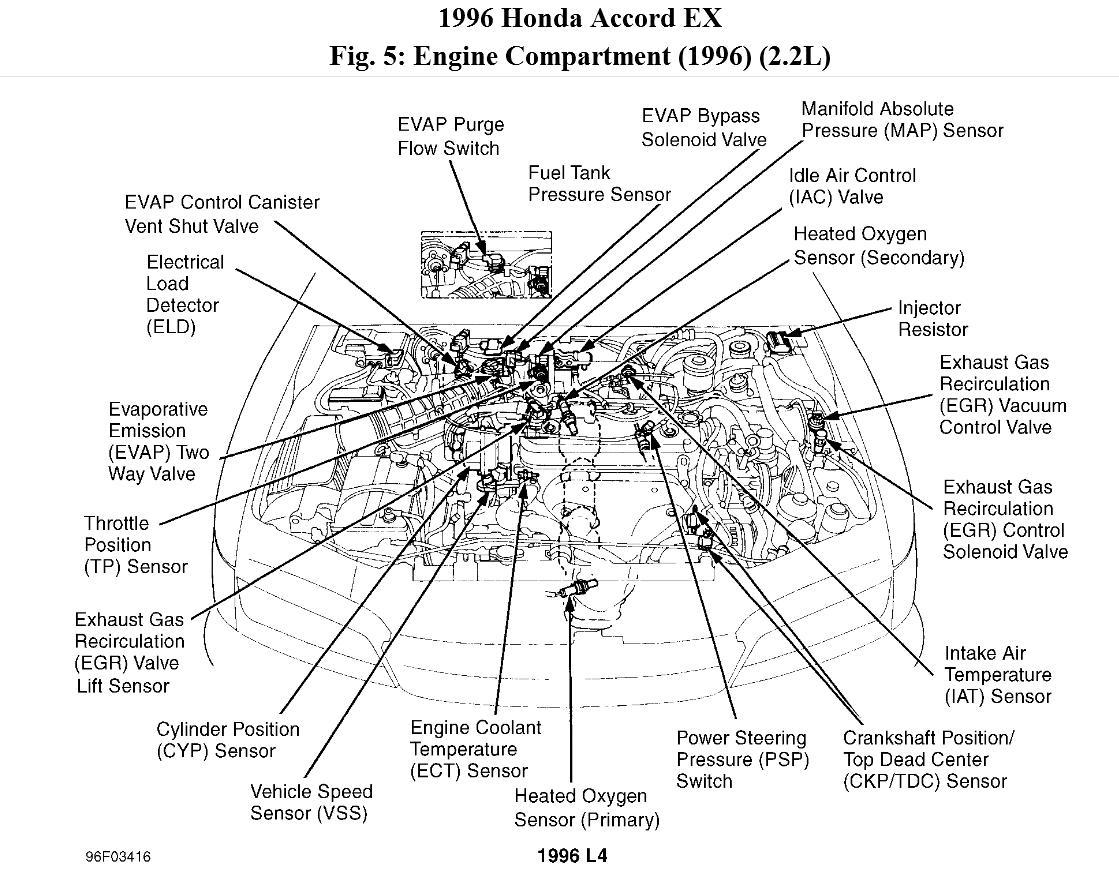 1996 Honda Accord EX
Fig. 5: Engine Compartment (1996) (2.2L)

EVAP Purge Flow Switch

EVAP Bypass Solenoid Valve

Manifold Absolute Pressure (MAP) Sensor

Fuel Tank Pressure Sensor

Idle Air Control (IAC) Valve

EVAP Control Canister Vent Shut Valve

Heated Oxygen Sensor (Secondary)

Electrical Load Detector (ELD)

Injector Resistor

Exhaust Gas Recirculation (EGR) Vacuum Control Valve

Evaporative Emission (EVAP) Two Way Valve

Exhaust Gas Recirculation (EGR) Control Solenoid Valve

Throttle Position (TP) Sensor

Exhaust Gas Recirculation (EGR) Valve Lift Sensor

Intake Air Temperature (IAT) Sensor

Cylinder Position (CYP) Sensor

Engine Coolant Temperature (ECT) Sensor

Power Steering Pressure (PSP) Switch

Crankshaft Position/ Top Dead Center (CKP/TDC) Sensor

Vehicle Speed Sensor (VSS)

Heated Oxygen Sensor (Primary)

96F03416

1996 L4