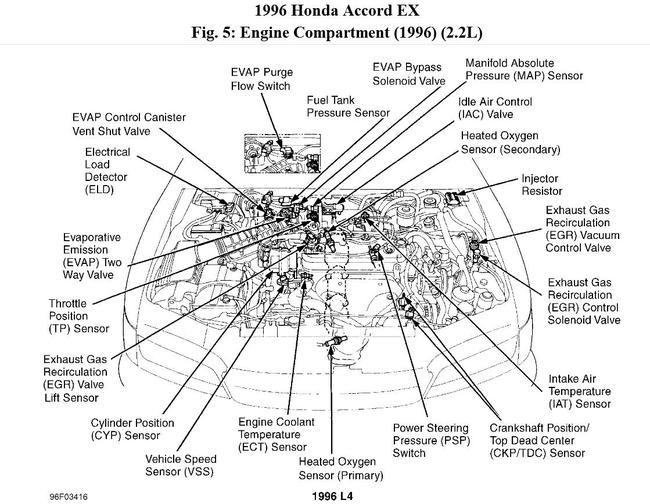 1996 Honda Accord EX
Fig. 5: Engine Compartment (1996) (2.2L)

EVAP Purge Flow Switch

EVAP Bypass Solenoid Valve

Manifold Absolute Pressure (MAP) Sensor

Fuel Tank Pressure Sensor

Idle Air Control (IAC) Valve

EVAP Control Canister Vent Shut Valve

Heated Oxygen Sensor (Secondary)

Electrical Load Detector (ELD)

Injector Resistor

Exhaust Gas Recirculation (EGR) Vacuum Control Valve

Evaporative Emission (EVAP) Two Way Valve

Exhaust Gas Recirculation (EGR) Control Solenoid Valve

Throttle Position (TP) Sensor

Exhaust Gas Recirculation (EGR) Valve Lift Sensor

Intake Air Temperature (IAT) Sensor

Cylinder Position (CYP) Sensor

Engine Coolant Temperature (ECT) Sensor

Power Steering Pressure (PSP) Switch

Crankshaft Position/ Top Dead Center (CKP/TDC) Sensor

Vehicle Speed Sensor (VSS)

Heated Oxygen Sensor (Primary)

96F03416

1996 L4