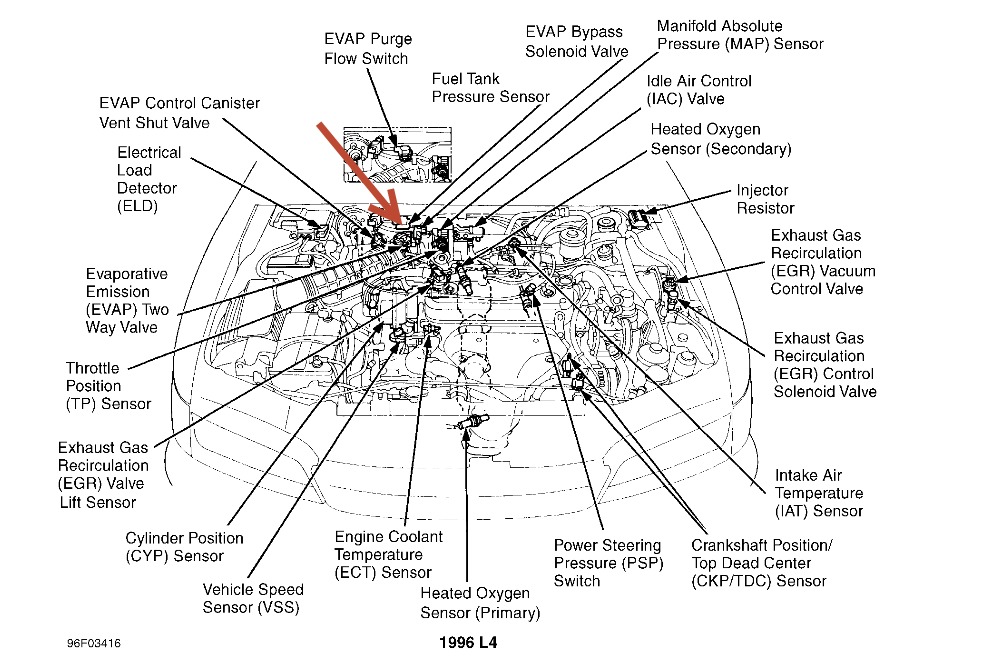 EVAP Purge Flow Switch

EVAP Bypass Solenoid Valve

Manifold Absolute Pressure (MAP) Sensor

Fuel Tank Pressure Sensor

Idle Air Control (IAC) Valve

EVAP Control Canister Vent Shut Valve

Heated Oxygen Sensor (Secondary)

Electrical Load Detector (ELD)

Injector Resistor

Exhaust Gas Recirculation (EGR) Vacuum Control Valve

Evaporative Emission (EVAP) Two Way Valve

Exhaust Gas Recirculation (EGR) Control Solenoid Valve

Throttle Position (TP) Sensor

Exhaust Gas Recirculation (EGR) Valve Lift Sensor

Intake Air Temperature (IAT) Sensor

Cylinder Position (CYP) Sensor

Engine Coolant Temperature (ECT) Sensor

Power Steering Pressure (PSP) Switch

Crankshaft Position/ Top Dead Center (CKP/TDC) Sensor

Vehicle Speed Sensor (VSS)

Heated Oxygen Sensor (Primary)

96F03416

1996 L4