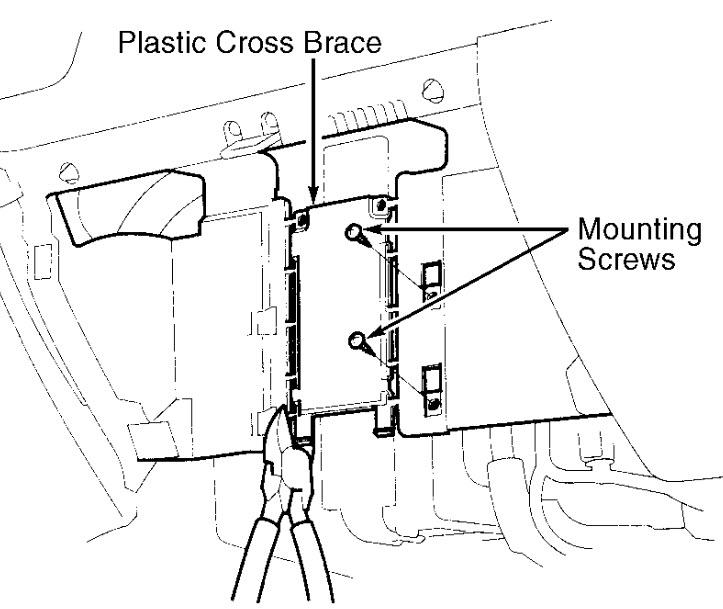 Plastic Cross Brace

Mounting Screws