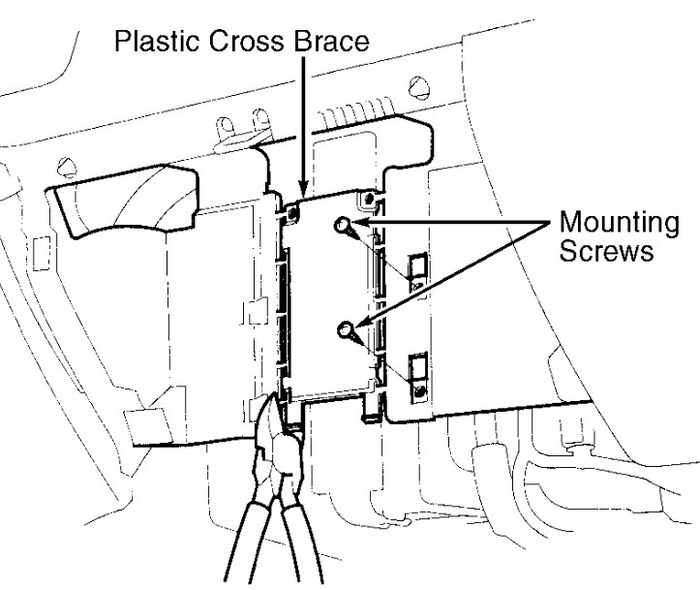 Plastic Cross Brace

Mounting Screws