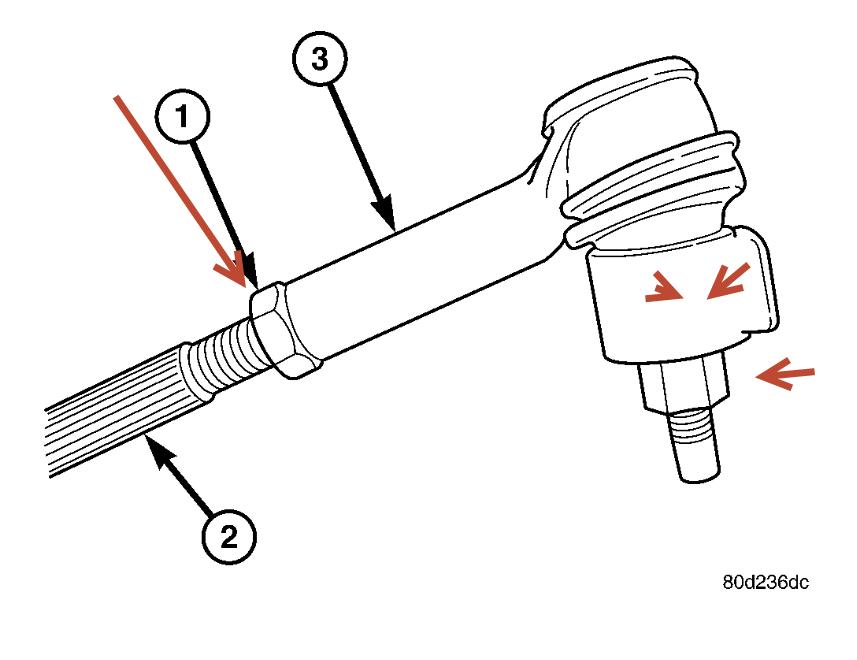 3
1
2
80d236dc