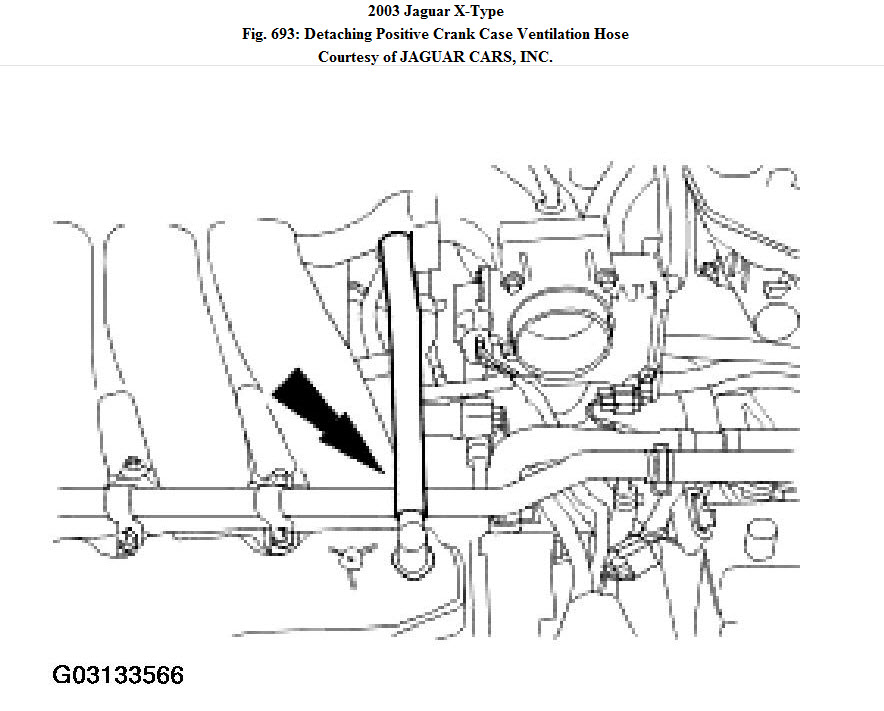 2003 Jaguar X-Type
Fig. 693: Detaching Positive Crank Case Ventilation Hose
Courtesy of JAGUAR CARS, INC.

G03133566