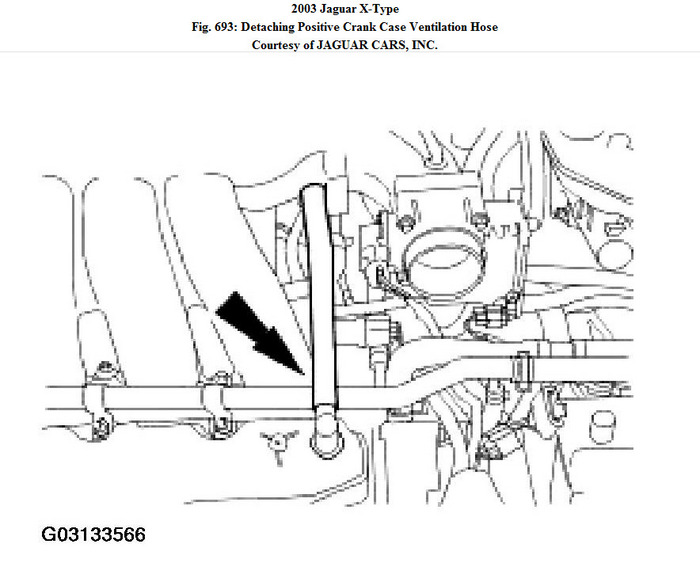 2003 Jaguar X-Type
Fig. 693: Detaching Positive Crank Case Ventilation Hose
Courtesy of JAGUAR CARS, INC.

G03133566