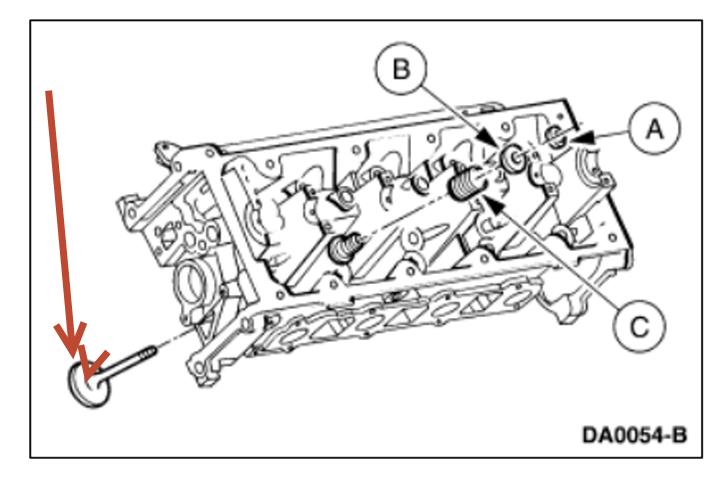 B
A
C
DA0054-B