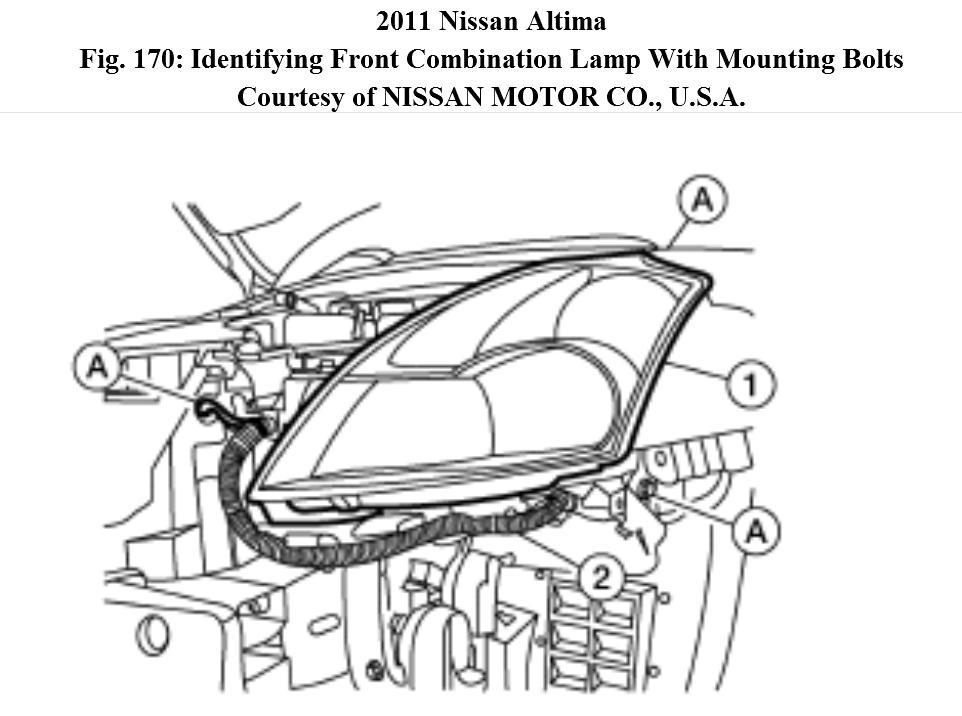 2011 Nissan Altima
Fig. 170: Identifying Front Combination Lamp With Mounting Bolts
Courtesy of NISSAN MOTOR CO., U.S.A.

A
A
1
A
2