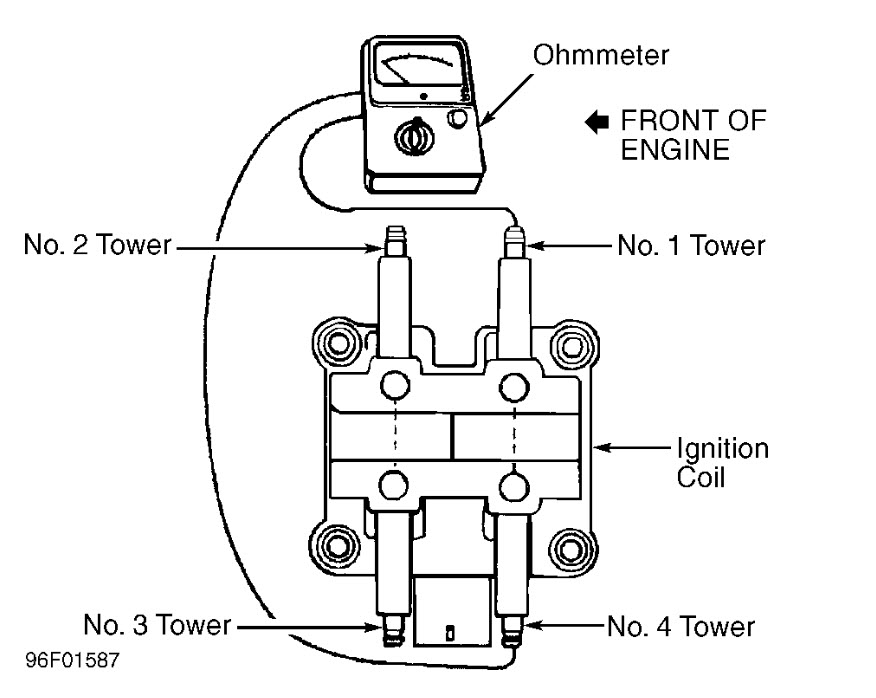 Ohmmeter

FRONT OF ENGINE

No. 2 Tower

No. 1 Tower

Ignition Coil

No. 3 Tower

No. 4 Tower

96F01587