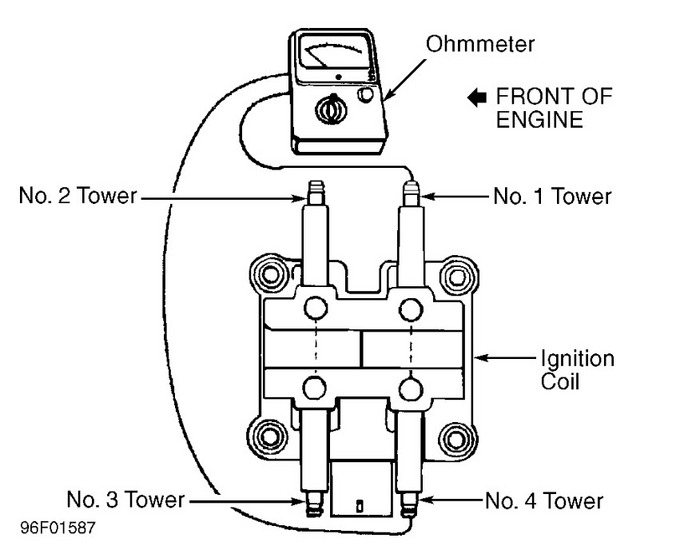 Ohmmeter

FRONT OF ENGINE

No. 2 Tower

No. 1 Tower

Ignition Coil

No. 3 Tower

No. 4 Tower

96F01587