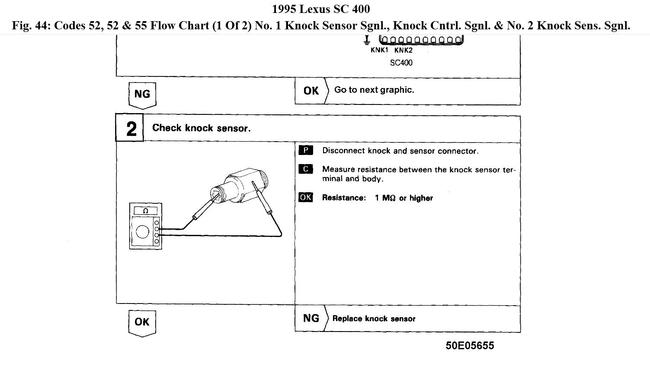 1995 Lexus SC 400
Fig. 44: Codes 52, 52 & 55 Flow Chart (1 Of 2) No. 1 Knock Sensor Sgnl., Knock Cntrl. Sgnl. & No. 2 Knock Sens. Sgnl.

KNK1 KNK2
SC400

NG

OK Go to next graphic.

2 Check knock sensor.

Ω

P Disconnect knock and sensor connector.

C Measure resistance between the knock sensor terminal and body.

OK Resistance: 1 MΩ or higher

OK

NG Replace knock sensor

50E05655