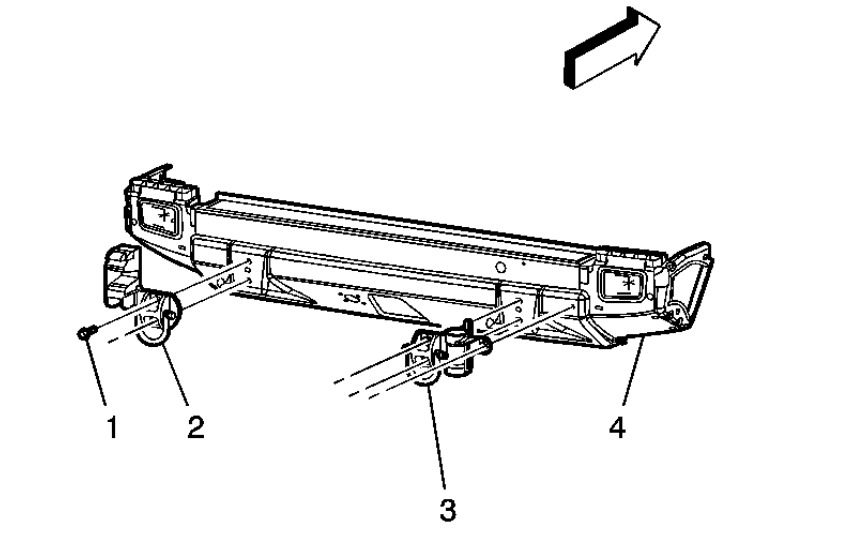 1
2
3
4