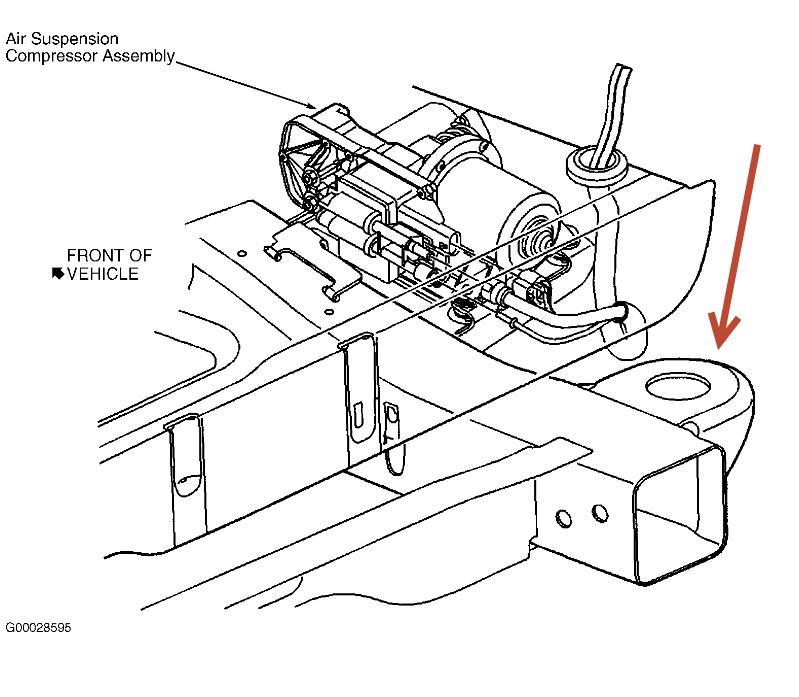 Air Suspension
Compressor Assembly

FRONT OF
VEHICLE

G00028595