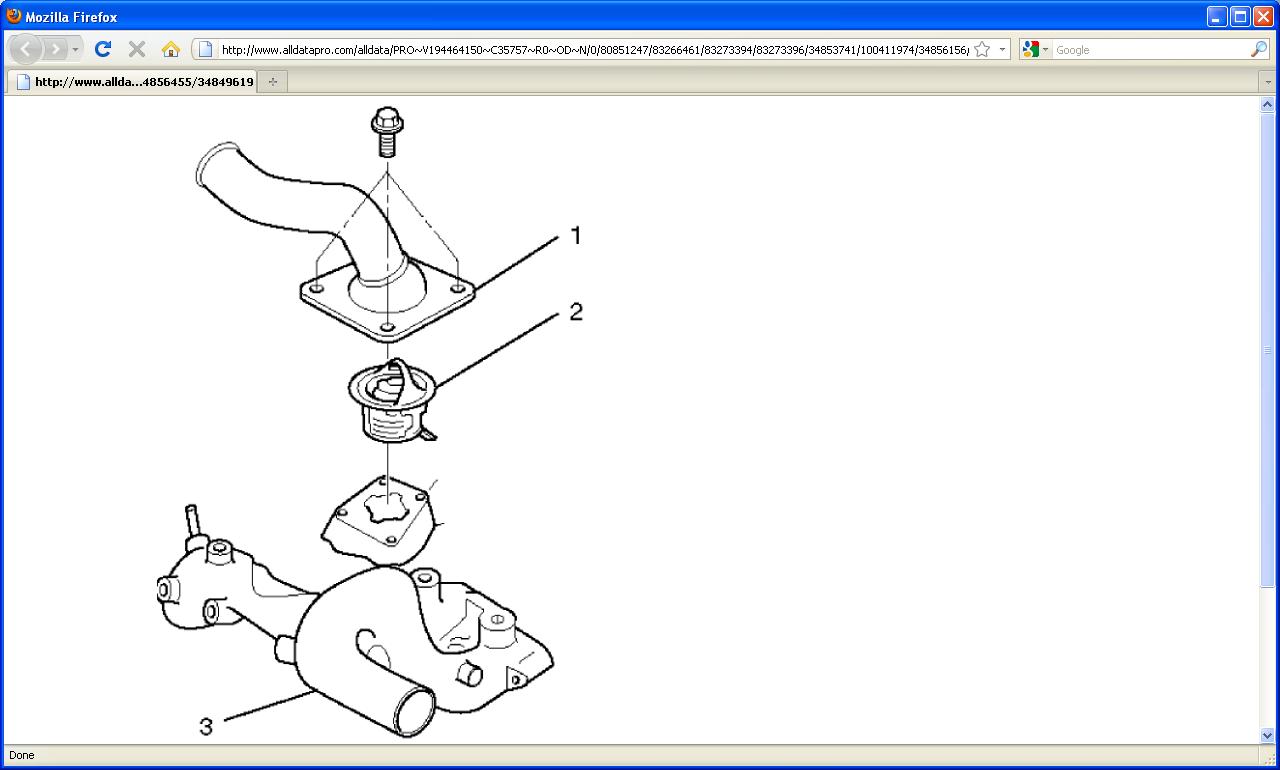 Mozilla Firefox

http://www.alldatapro.com/alldata/PRO~V194464150~C35757~R0~OD~N/0/80851247/83266461/83273394/83273396/34853741/100411974/34856156/

Google

http://www.allda...4856455/34849619

1

2

3

Done