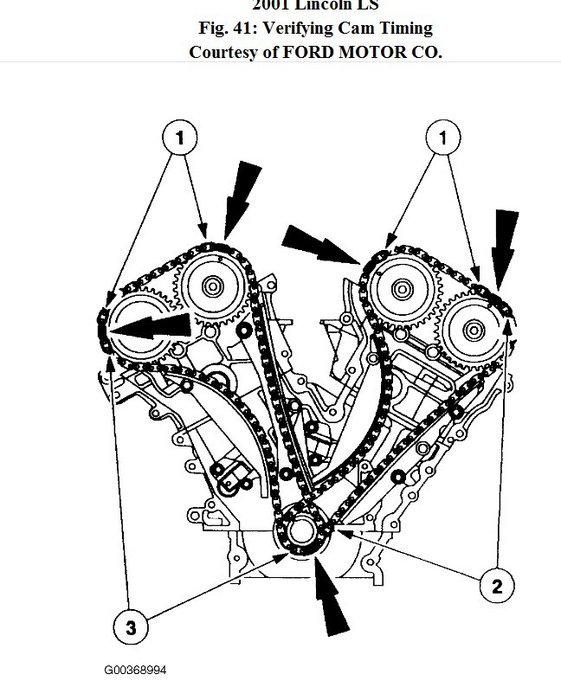 2001 Lincoln LS
Fig. 41: Verifying Cam Timing
Courtesy of FORD MOTOR CO.

1
1
2
3
G00368994