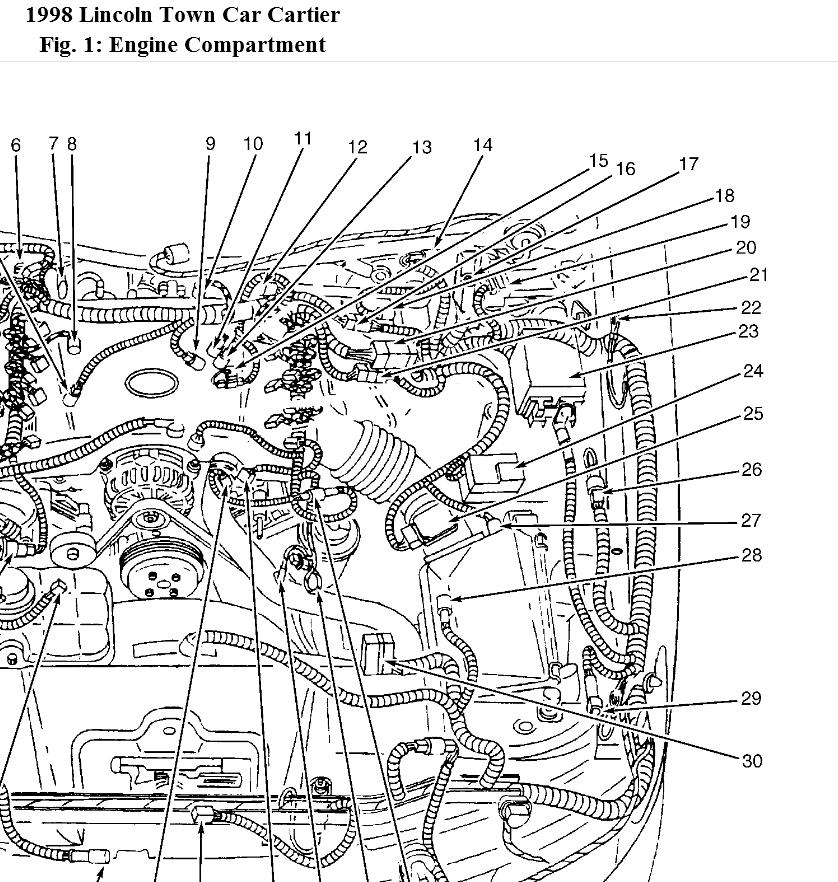 1998 Lincoln Town Car Cartier
Fig. 1: Engine Compartment

6 7 8 9 10 11 12 13 14 15 16 17 18 19 20 21 22 23 24 25 26 27 28 29 30