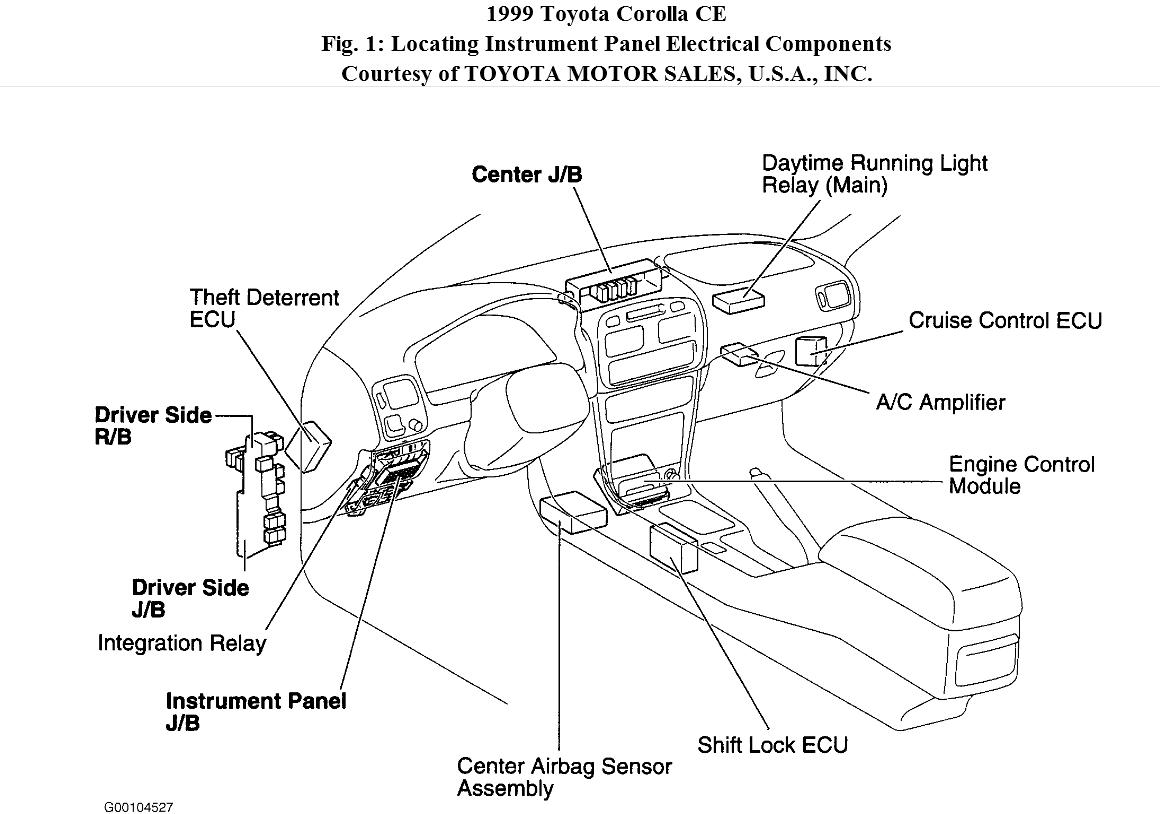 1999 Toyota Corolla CE
Fig. 1: Locating Instrument Panel Electrical Components
Courtesy of TOYOTA MOTOR SALES, U.S.A., INC.

Center J/B

Daytime Running Light Relay (Main)

Theft Deterrent ECU

Cruise Control ECU

A/C Amplifier

Driver Side R/B

Engine Control Module

Driver Side J/B

Integration Relay

Instrument Panel J/B

Shift Lock ECU

Center Airbag Sensor Assembly

G00104527