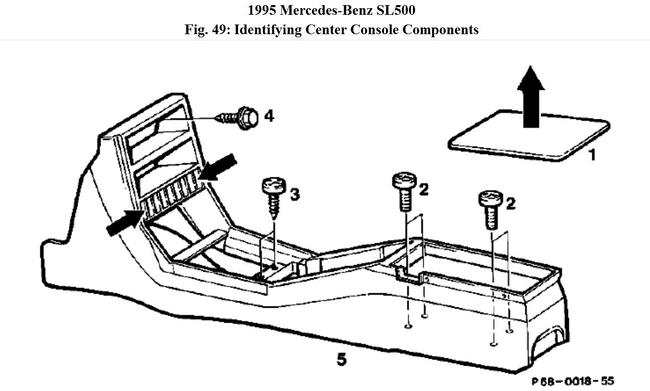 1995 Mercedes-Benz SL500
Fig. 49: Identifying Center Console Components

4
1
3
2
2
5
P68-0018-55