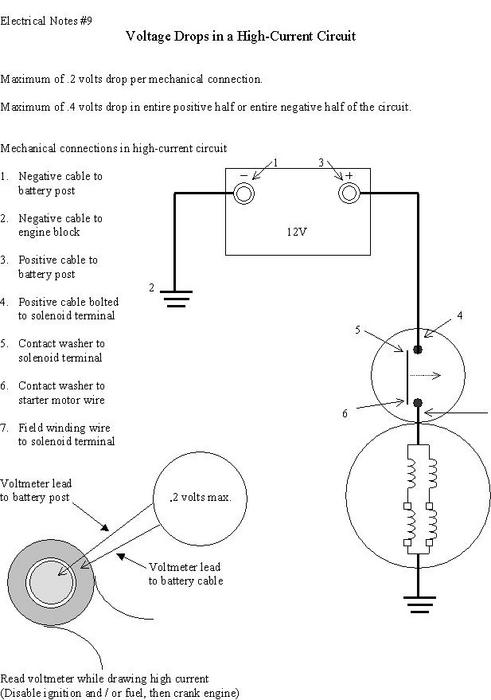 Electrical Notes #9

Voltage Drops in a High-Current Circuit

Maximum of .2 volts drop per mechanical connection.

Maximum of .4 volts drop in entire positive half or entire negative half of the circuit.

Mechanical connections in high-current circuit

1. Negative cable to battery post

2. Negative cable to engine block

3. Positive cable to battery post

4. Positive cable bolted to solenoid terminal

5. Contact washer to solenoid terminal

6. Contact washer to starter motor wire

7. Field winding wire to solenoid terminal

1

3

−

+

12V

2

4

5

6

Voltmeter lead to battery post

.2 volts max.

Voltmeter lead to battery cable

Read voltmeter while drawing high current
(Disable ignition and / or fuel, then crank engine)