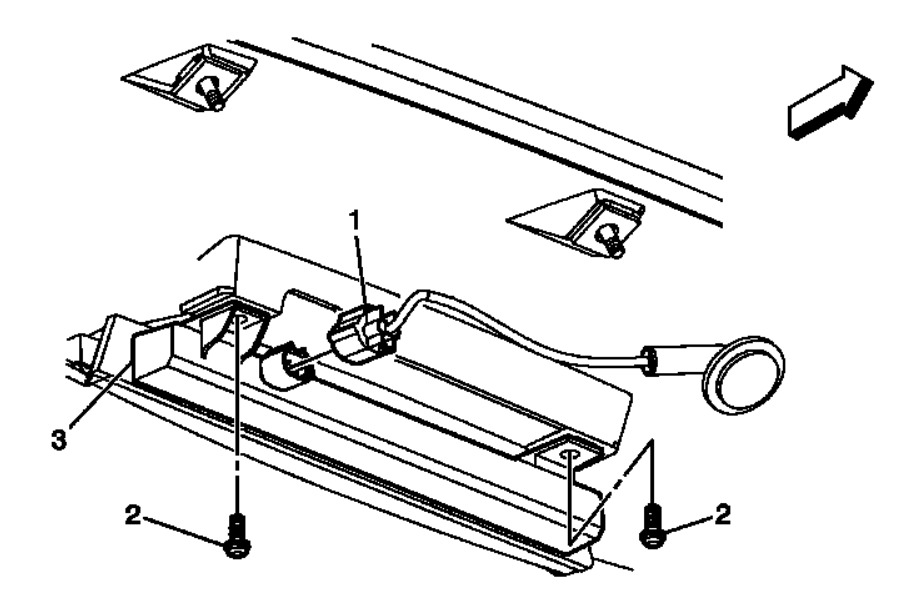 1
3
2
2