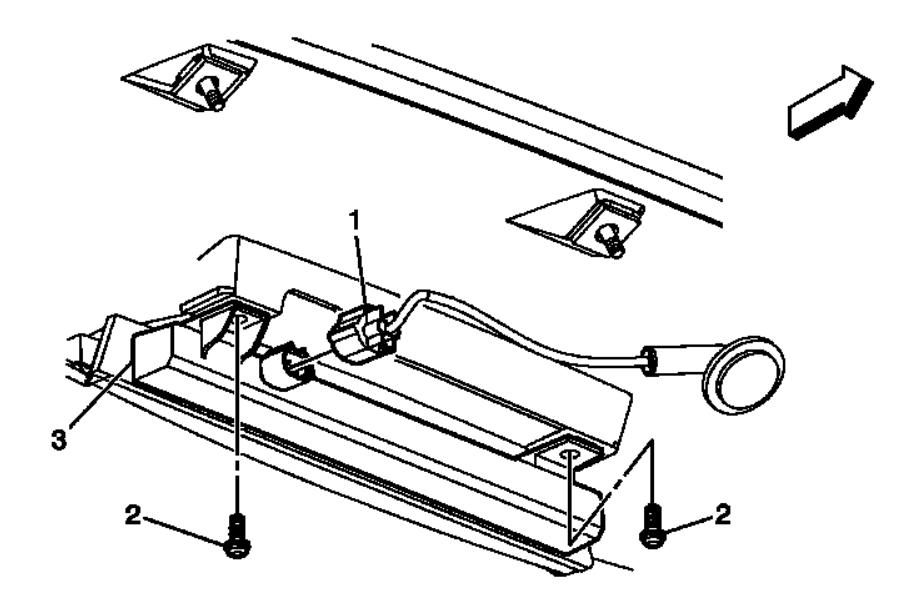 1
3
2
2