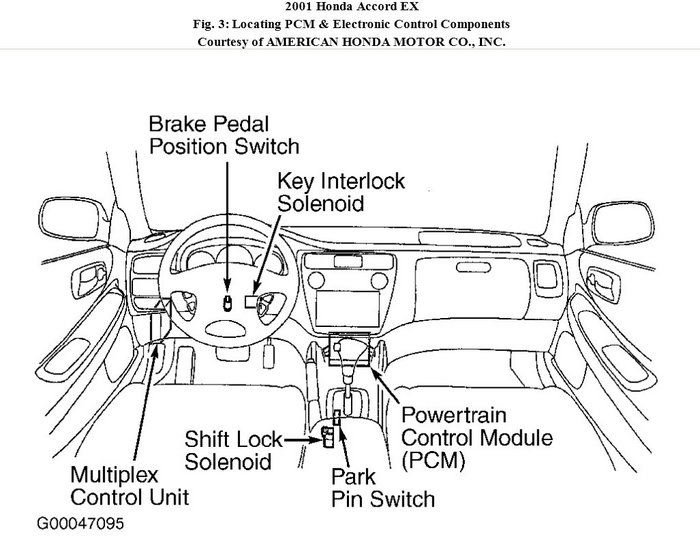 2001 Honda Accord EX
Fig. 3: Locating PCM & Electronic Control Components
Courtesy of AMERICAN HONDA MOTOR CO., INC.

Brake Pedal Position Switch

Key Interlock Solenoid

Powertrain Control Module (PCM)

Shift Lock Solenoid

Multiplex Control Unit

Park Pin Switch

G00047095