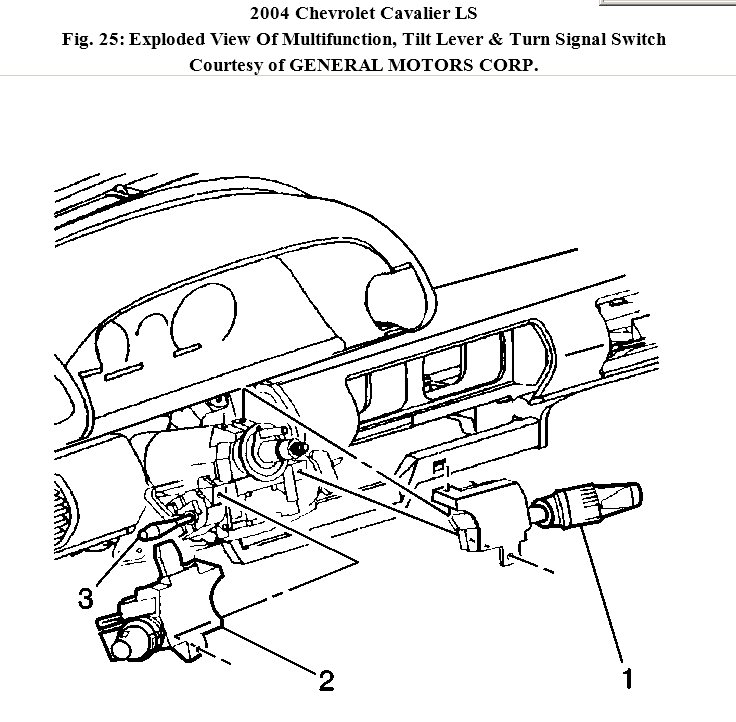 2004 Chevrolet Cavalier LS
Fig. 25: Exploded View Of Multifunction, Tilt Lever & Turn Signal Switch
Courtesy of GENERAL MOTORS CORP.

3

2

1