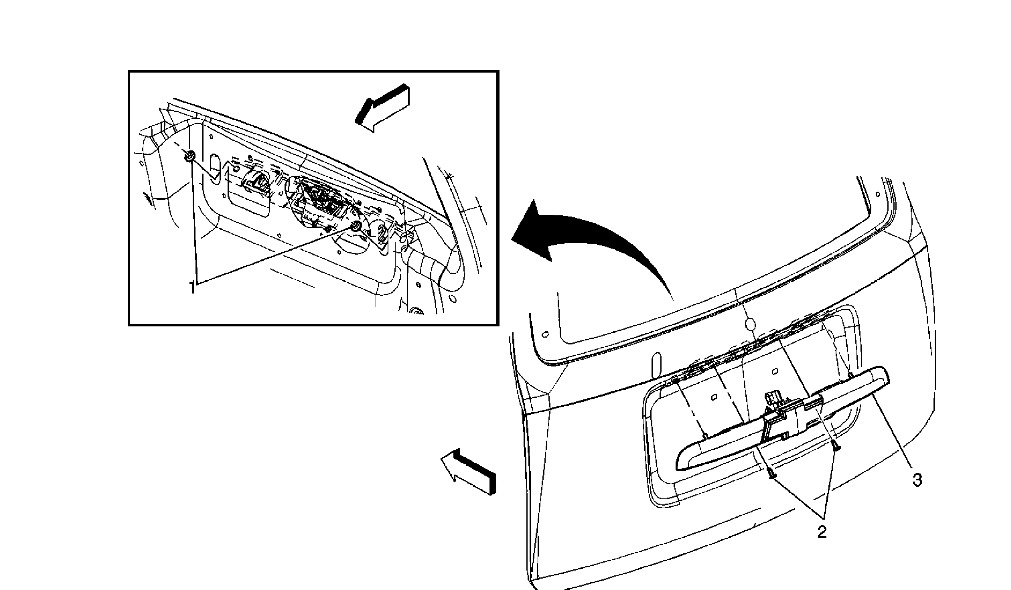 1

2

3