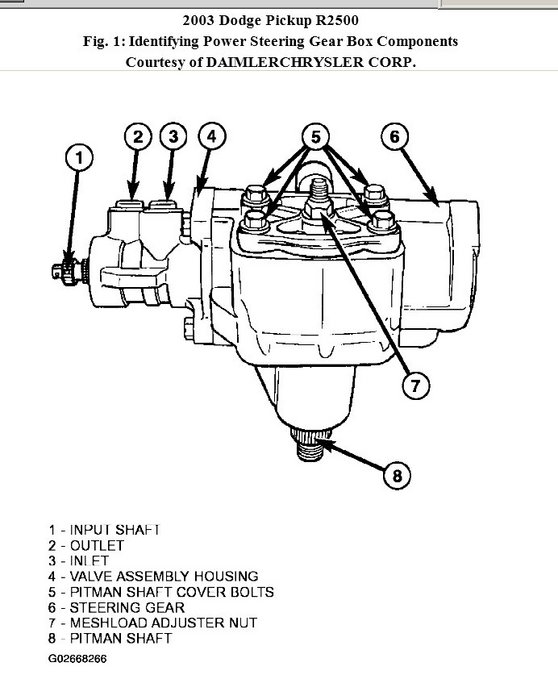 2003 Dodge Pickup R2500
Fig. 1: Identifying Power Steering Gear Box Components
Courtesy of DAIMLERCHRYSLER CORP.

1
2
3
4
5
6
7
8

1 - INPUT SHAFT
2 - OUTLET
3 - INLET
4 - VALVE ASSEMBLY HOUSING
5 - PITMAN SHAFT COVER BOLTS
6 - STEERING GEAR
7 - MESHLOAD ADJUSTER NUT
8 - PITMAN SHAFT
G02668266