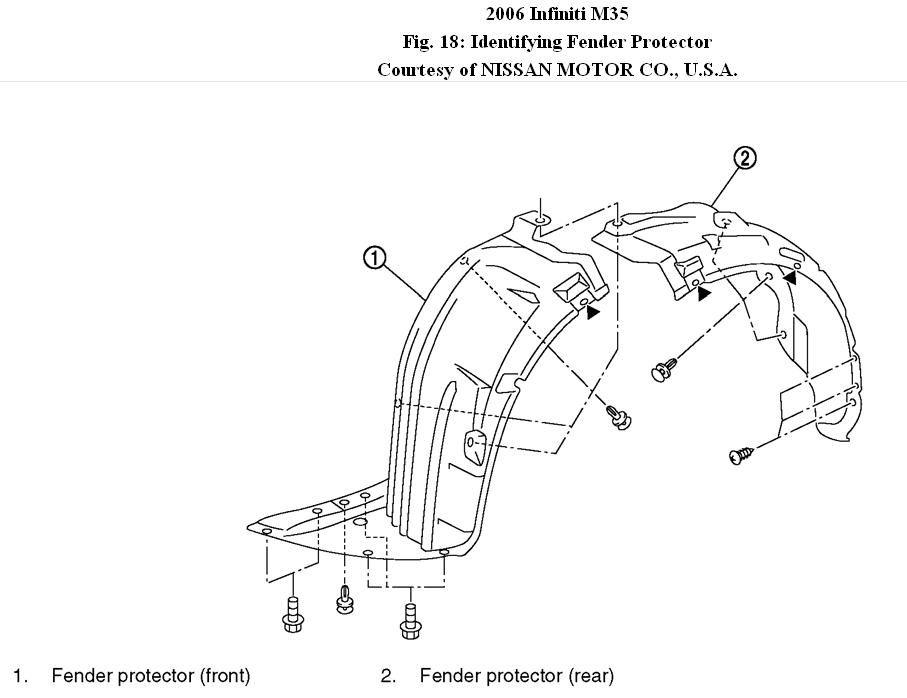 2006 Infiniti M35
Fig. 18: Identifying Fender Protector
Courtesy of NISSAN MOTOR CO., U.S.A.

2

1

1. Fender protector (front)
2. Fender protector (rear)