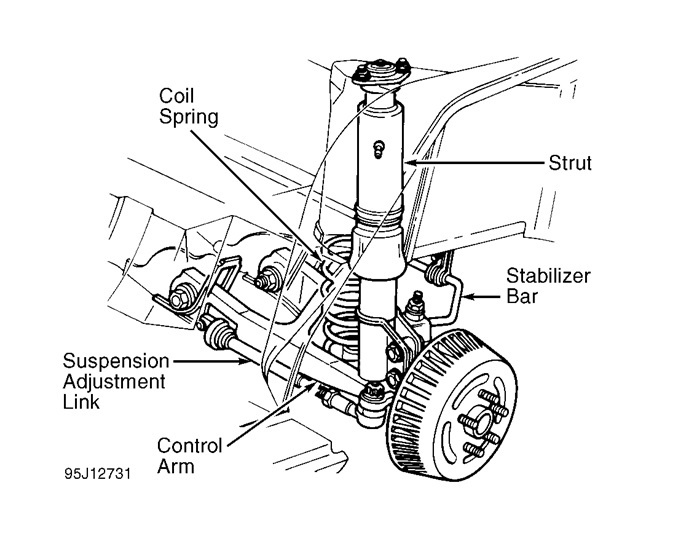 Coil Spring

Strut

Stabilizer Bar

Suspension Adjustment Link

Control Arm

95J12731