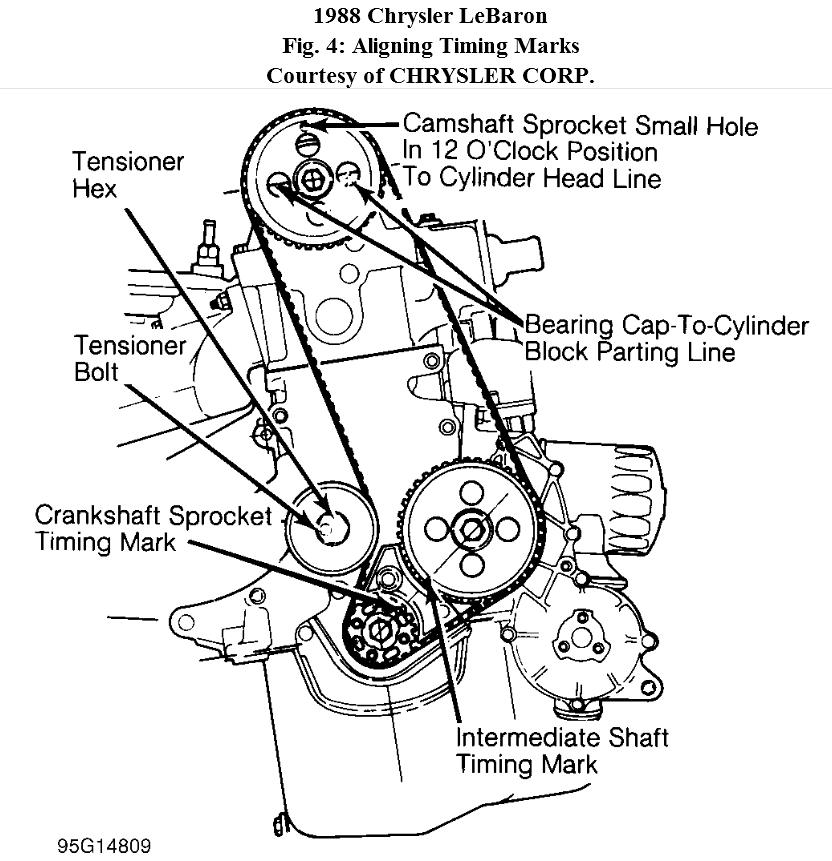 1988 Chrysler LeBaron
Fig. 4: Aligning Timing Marks
Courtesy of CHRYSLER CORP.

Camshaft Sprocket Small Hole In 12 O'Clock Position To Cylinder Head Line

Tensioner Hex

Bearing Cap-To-Cylinder Block Parting Line

Tensioner Bolt

Crankshaft Sprocket Timing Mark

Intermediate Shaft Timing Mark

95G14809