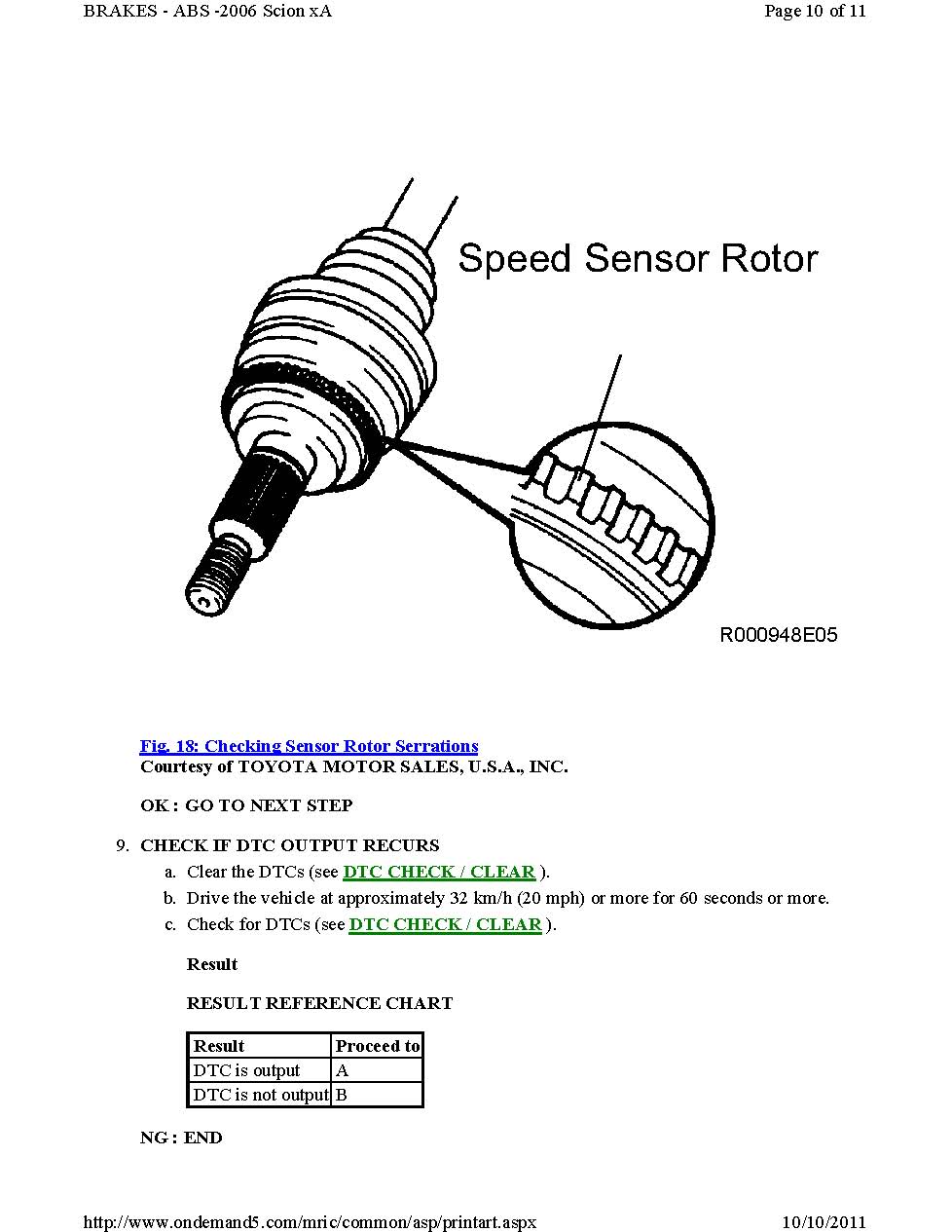 BRAKES - ABS -2006 Scion xA

Page 10 of 11

Speed Sensor Rotor

R000948E05

Fig. 18: Checking Sensor Rotor Serrations
Courtesy of TOYOTA MOTOR SALES, U.S.A., INC.

OK : GO TO NEXT STEP

9. CHECK IF DTC OUTPUT RECURS

a. Clear the DTCs (see DTC CHECK / CLEAR ).

b. Drive the vehicle at approximately 32 km/h (20 mph) or more for 60 seconds or more.

c. Check for DTCs (see DTC CHECK / CLEAR ).

Result

RESULT REFERENCE CHART

| Result | Proceed to |
|---|---|
| DTC is output | A |
| DTC is not output | B |

NG : END

http://www.ondemand5.com/mric/common/asp/printart.aspx

10/10/2011