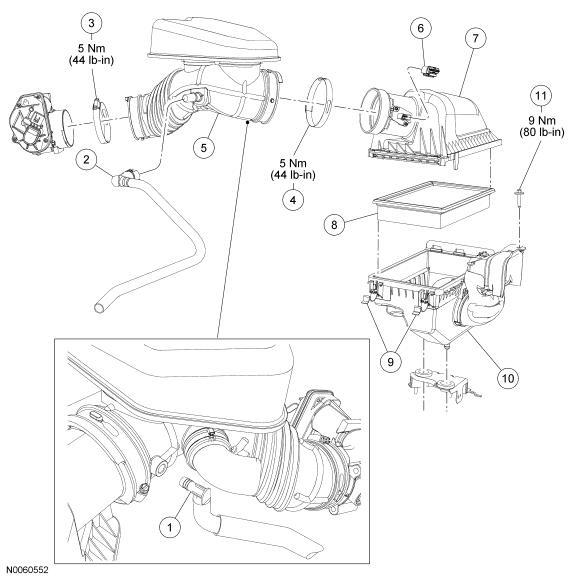 3
5 Nm
(44 lb-in)

6

7

11
9 Nm
(80 lb-in)

2

5

5 Nm
(44 lb-in)
4

8

9

10

1

N0060552