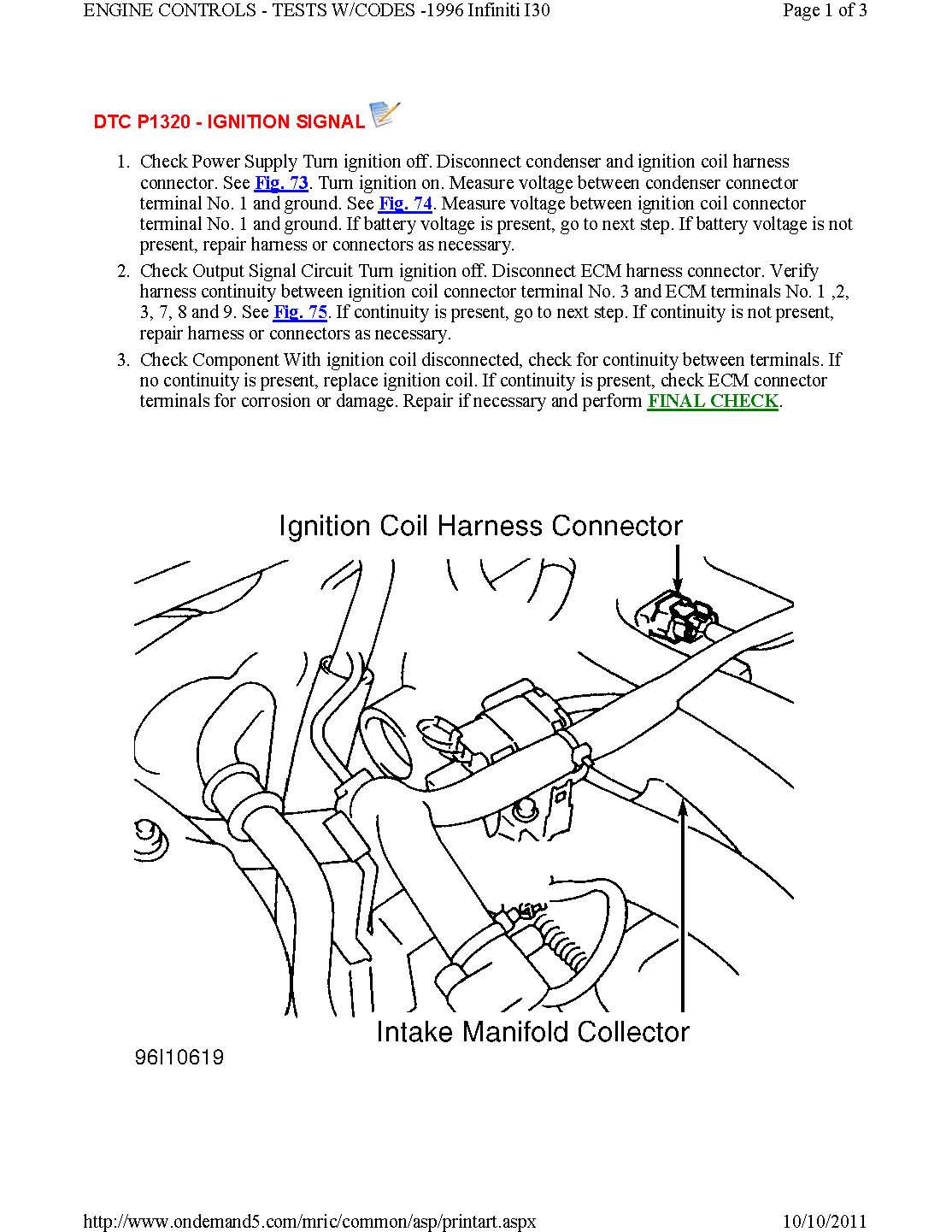 ENGINE CONTROLS - TESTS W/CODES -1996 Infiniti I30

Page 1 of 3

DTC P1320 - IGNITION SIGNAL

1. Check Power Supply Turn ignition off. Disconnect condenser and ignition coil harness connector. See Fig. 73. Turn ignition on. Measure voltage between condenser connector terminal No. 1 and ground. See Fig. 74. Measure voltage between ignition coil connector terminal No. 1 and ground. If battery voltage is present, go to next step. If battery voltage is not present, repair harness or connectors as necessary.
2. Check Output Signal Circuit Turn ignition off. Disconnect ECM harness connector. Verify harness continuity between ignition coil connector terminal No. 3 and ECM terminals No. 1 ,2, 3, 7, 8 and 9. See Fig. 75. If continuity is present, go to next step. If continuity is not present, repair harness or connectors as necessary.
3. Check Component With ignition coil disconnected, check for continuity between terminals. If no continuity is present, replace ignition coil. If continuity is present, check ECM connector terminals for corrosion or damage. Repair if necessary and perform FINAL CHECK.

Ignition Coil Harness Connector

Intake Manifold Collector

96I10619

http://www.ondemand5.com/mric/common/asp/printart.aspx

10/10/2011