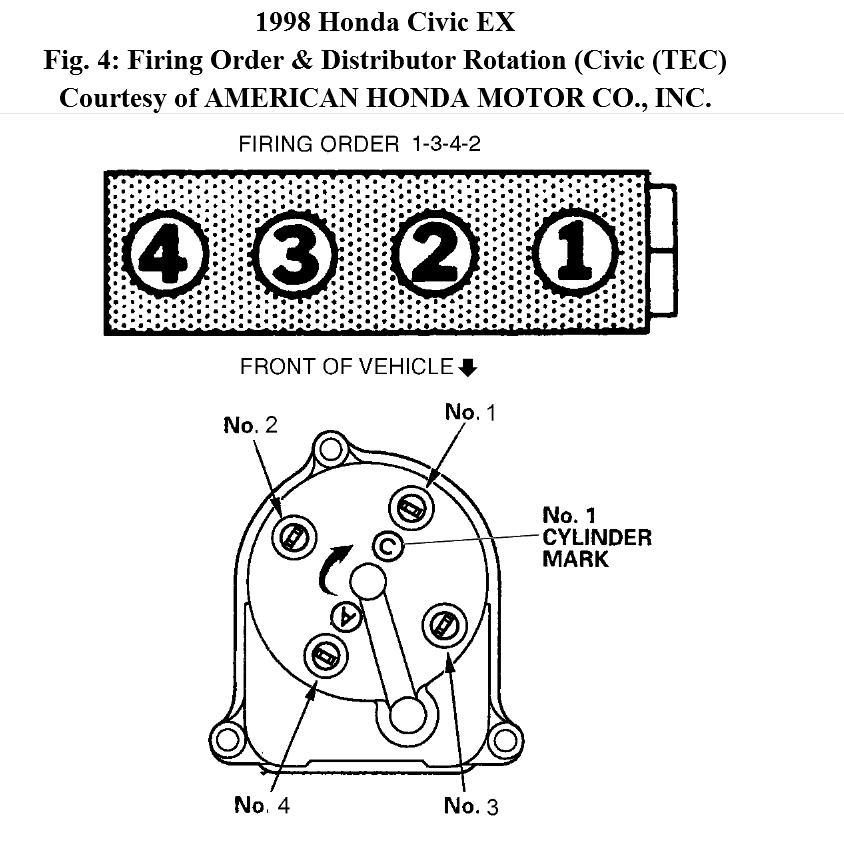 1998 Honda Civic EX
Fig. 4: Firing Order & Distributor Rotation (Civic (TEC)
Courtesy of AMERICAN HONDA MOTOR CO., INC.

FIRING ORDER 1-3-4-2

4 3 2 1

FRONT OF VEHICLE

No. 2

No. 1

No. 1 CYLINDER MARK

C

A

No. 4

No. 3