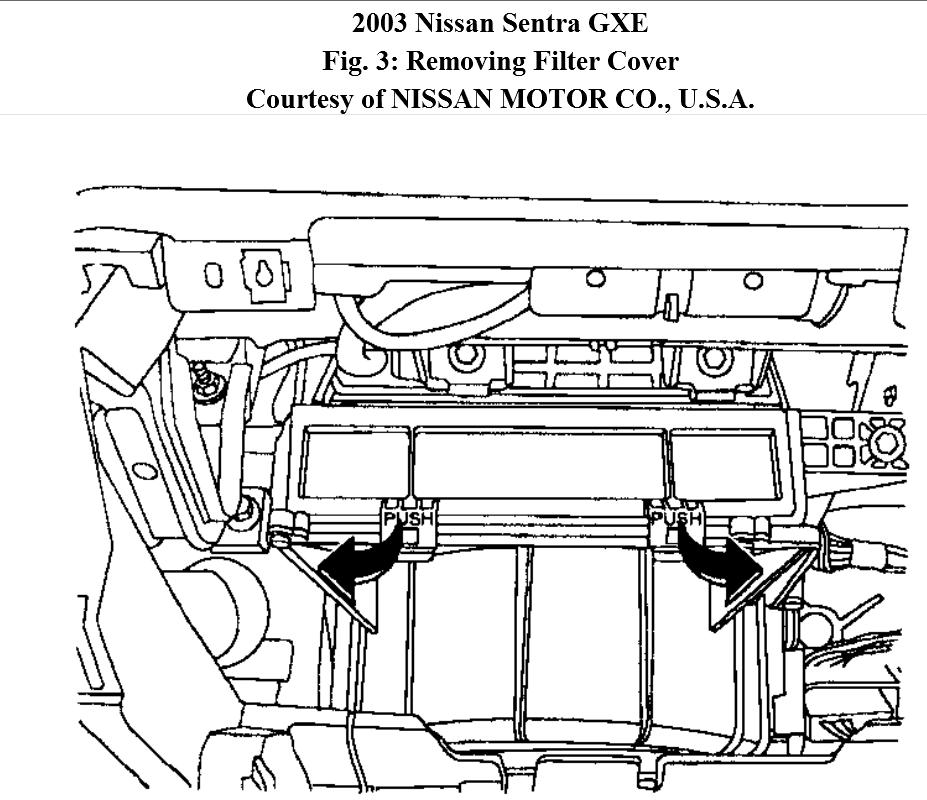 2003 Nissan Sentra GXE
Fig. 3: Removing Filter Cover
Courtesy of NISSAN MOTOR CO., U.S.A.

PUSH
PUSH