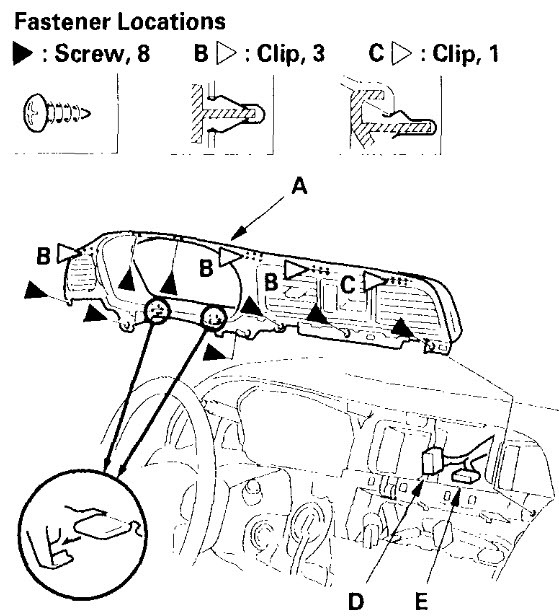 Fastener Locations

▶ : Screw, 8   B ▷ : Clip, 3   C ▷ : Clip, 1

A

B

B

B

C

D

E