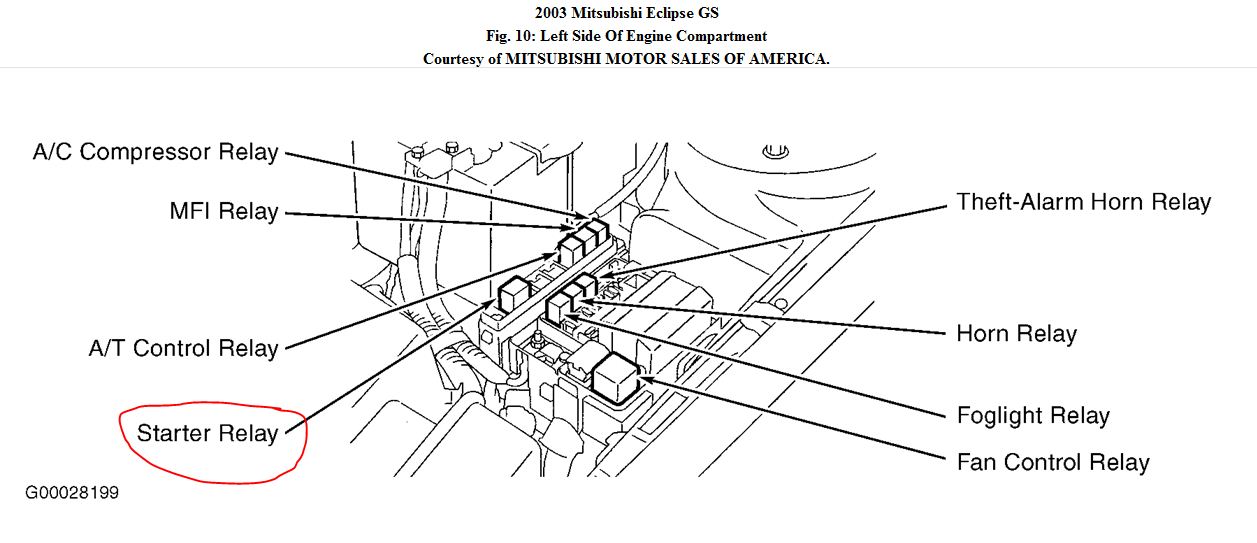 2003 Mitsubishi Eclipse GS
Fig. 10: Left Side Of Engine Compartment
Courtesy of MITSUBISHI MOTOR SALES OF AMERICA.

A/C Compressor Relay
MFI Relay
A/T Control Relay
Starter Relay
Theft-Alarm Horn Relay
Horn Relay
Foglight Relay
Fan Control Relay

G00028199