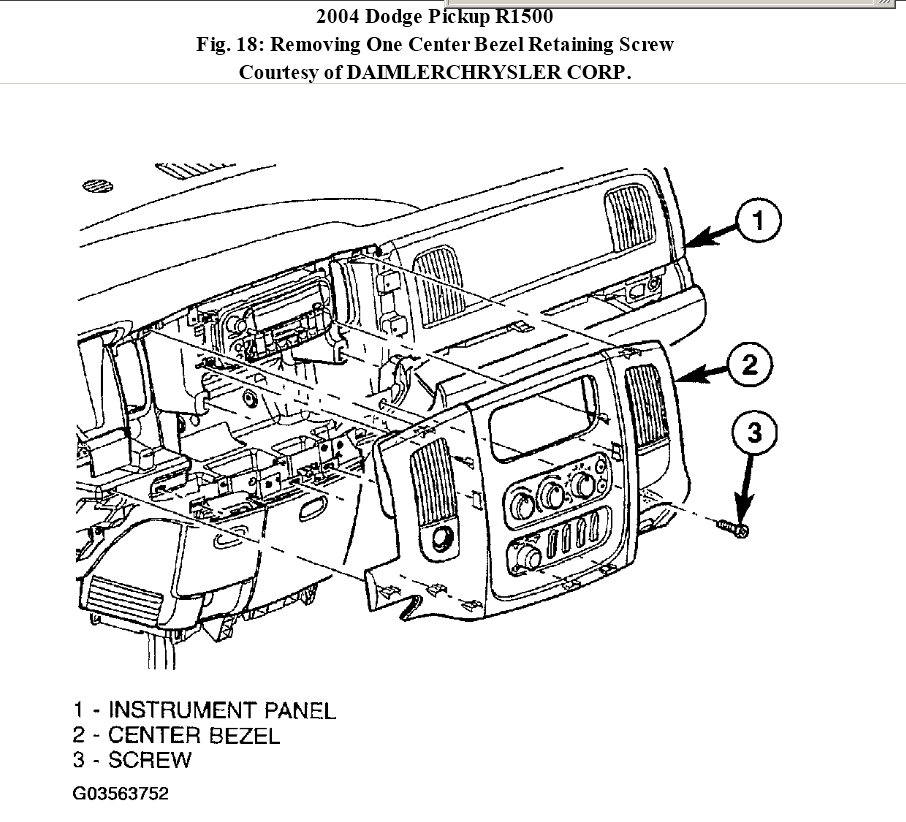 2004 Dodge Pickup R1500
Fig. 18: Removing One Center Bezel Retaining Screw
Courtesy of DAIMLERCHRYSLER CORP.

1
2
3

1 - INSTRUMENT PANEL
2 - CENTER BEZEL
3 - SCREW

G03563752