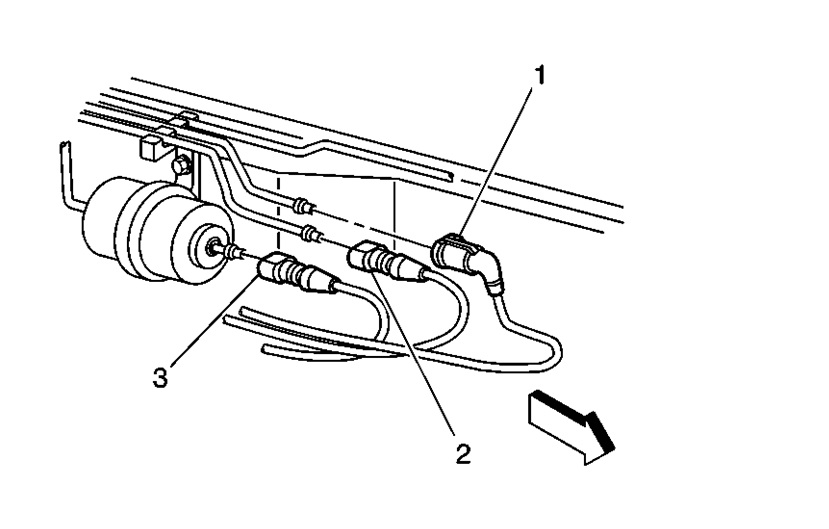 1

3

2