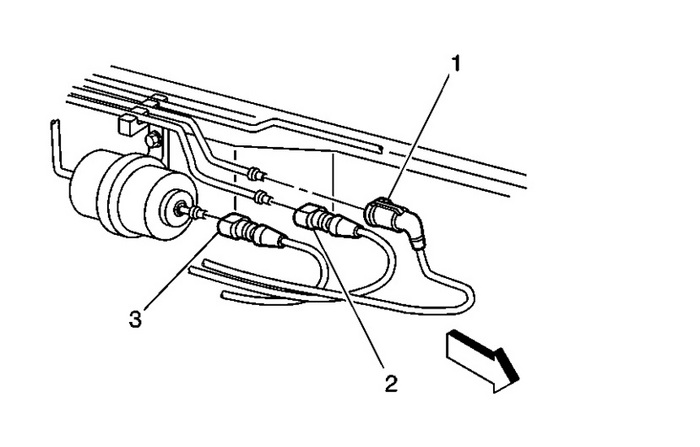 1
3
2