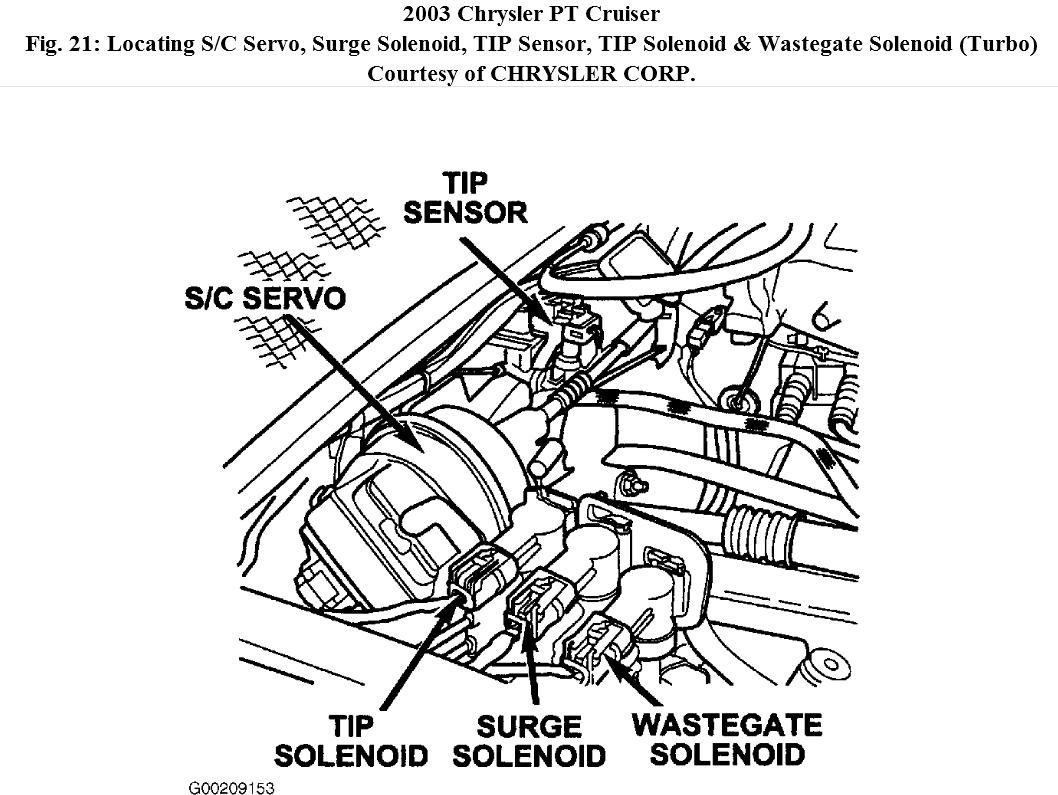 2003 Chrysler PT Cruiser
Fig. 21: Locating S/C Servo, Surge Solenoid, TIP Sensor, TIP Solenoid & Wastegate Solenoid (Turbo)
Courtesy of CHRYSLER CORP.

TIP SENSOR

S/C SERVO

TIP SOLENOID

SURGE SOLENOID

WASTEGATE SOLENOID

G00209153