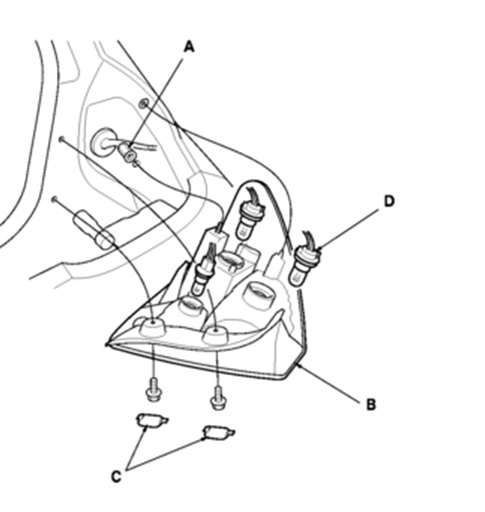 A
D
B
C