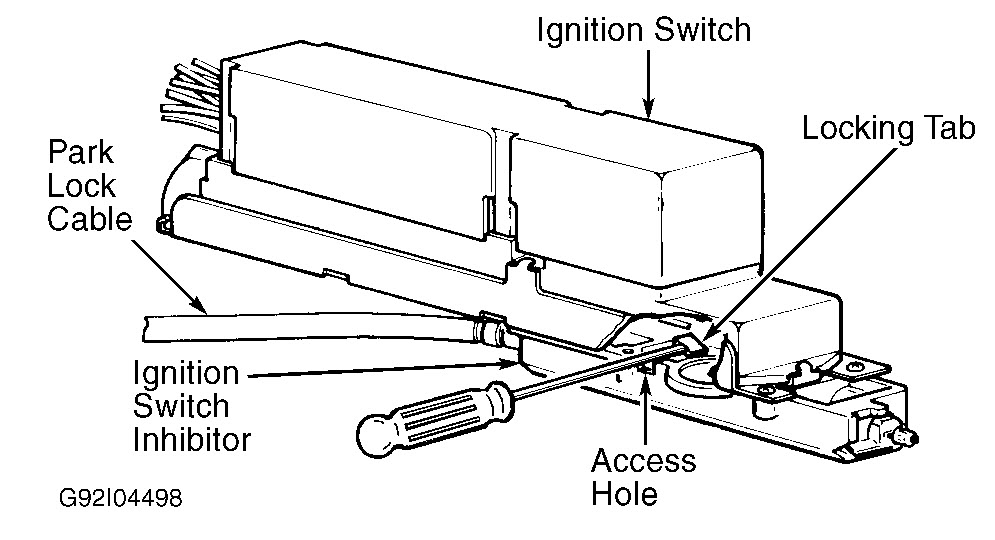 Ignition Switch

Locking Tab

Park Lock Cable

Ignition Switch Inhibitor

Access Hole

G92I04498