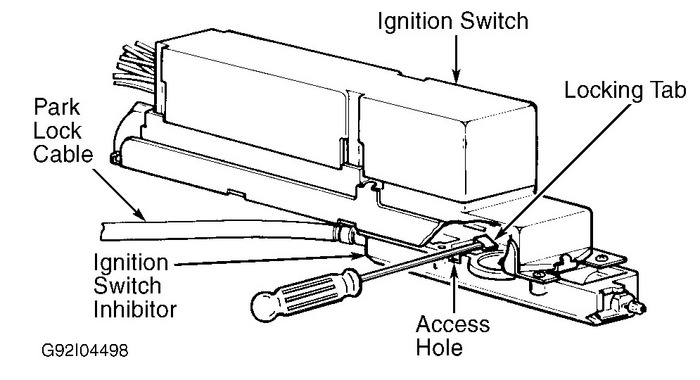 Ignition Switch

Locking Tab

Park Lock Cable

Ignition Switch Inhibitor

Access Hole

G92I04498