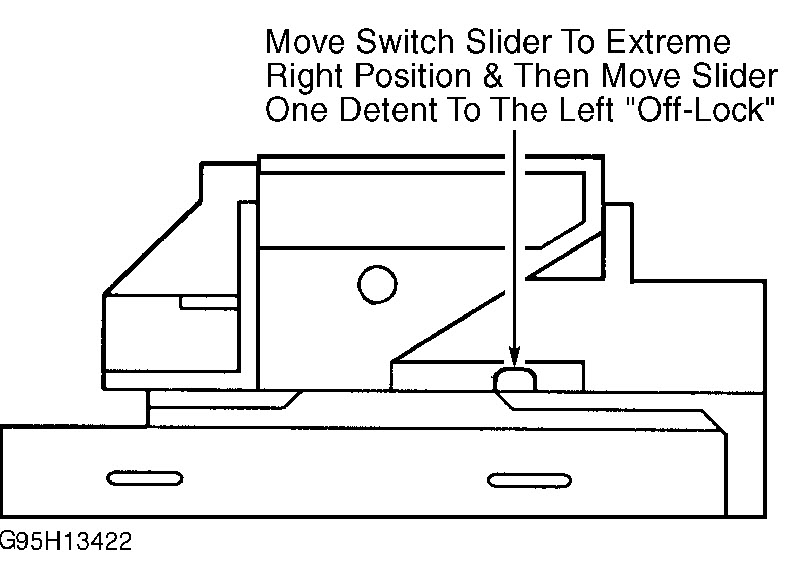 Move Switch Slider To Extreme Right Position & Then Move Slider One Detent To The Left "Off-Lock"

G95H13422