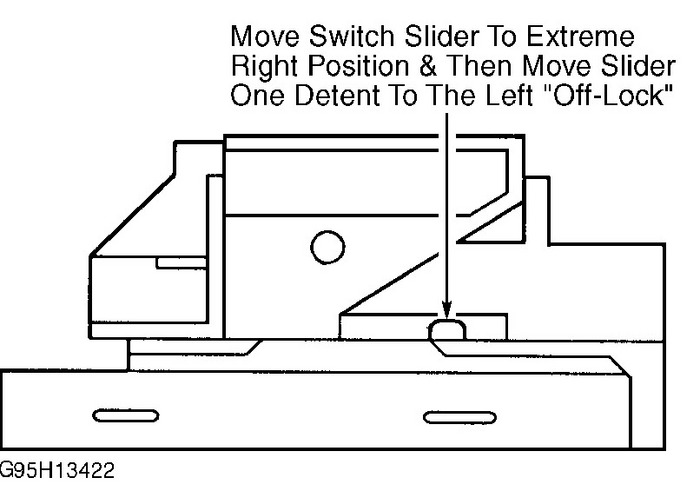 Move Switch Slider To Extreme Right Position & Then Move Slider One Detent To The Left "Off-Lock"

G95H13422