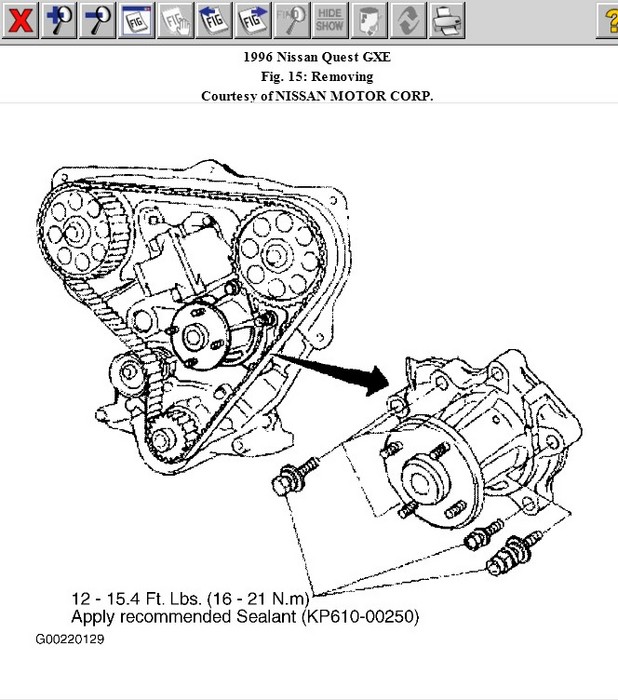 FIG FIG FIG FIG FIND HIDE SHOW

1996 Nissan Quest GXE
Fig. 15: Removing
Courtesy of NISSAN MOTOR CORP.

12 - 15.4 Ft. Lbs. (16 - 21 N.m)
Apply recommended Sealant (KP610-00250)

G00220129