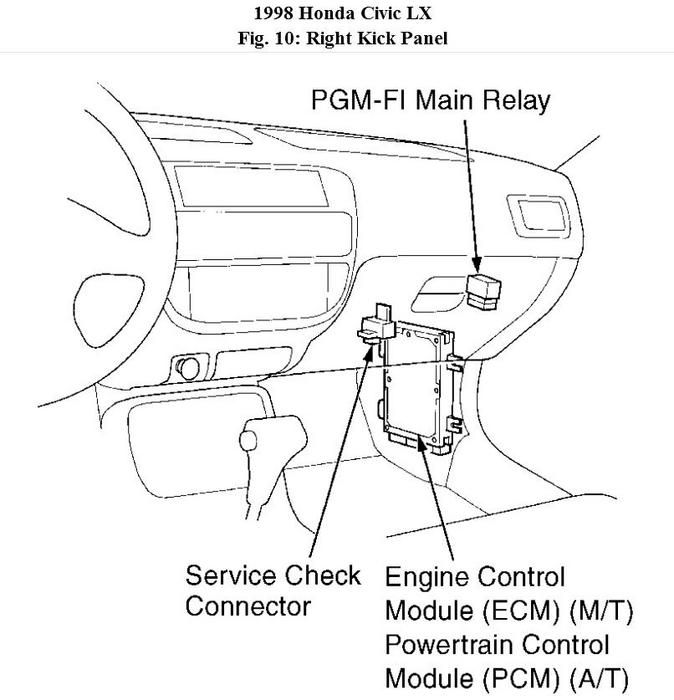 1998 Honda Civic LX
Fig. 10: Right Kick Panel

PGM-FI Main Relay

Service Check Connector

Engine Control Module (ECM) (M/T) Powertrain Control Module (PCM) (A/T)