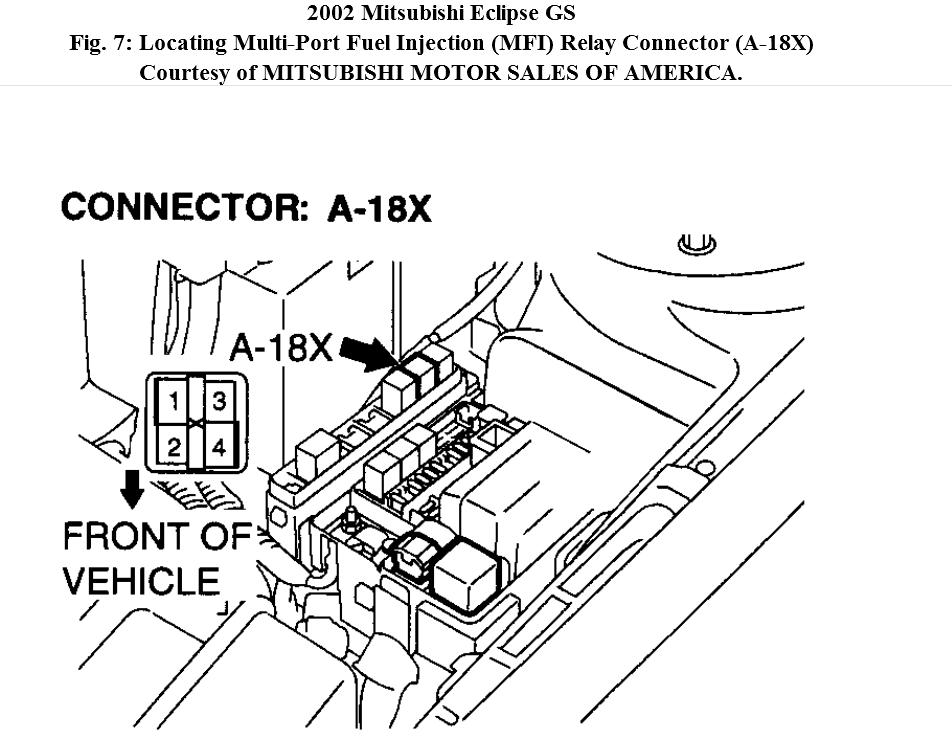 2002 Mitsubishi Eclipse GS
Fig. 7: Locating Multi-Port Fuel Injection (MFI) Relay Connector (A-18X)
Courtesy of MITSUBISHI MOTOR SALES OF AMERICA.

CONNECTOR: A-18X

A-18X

1 3
2 4

FRONT OF VEHICLE